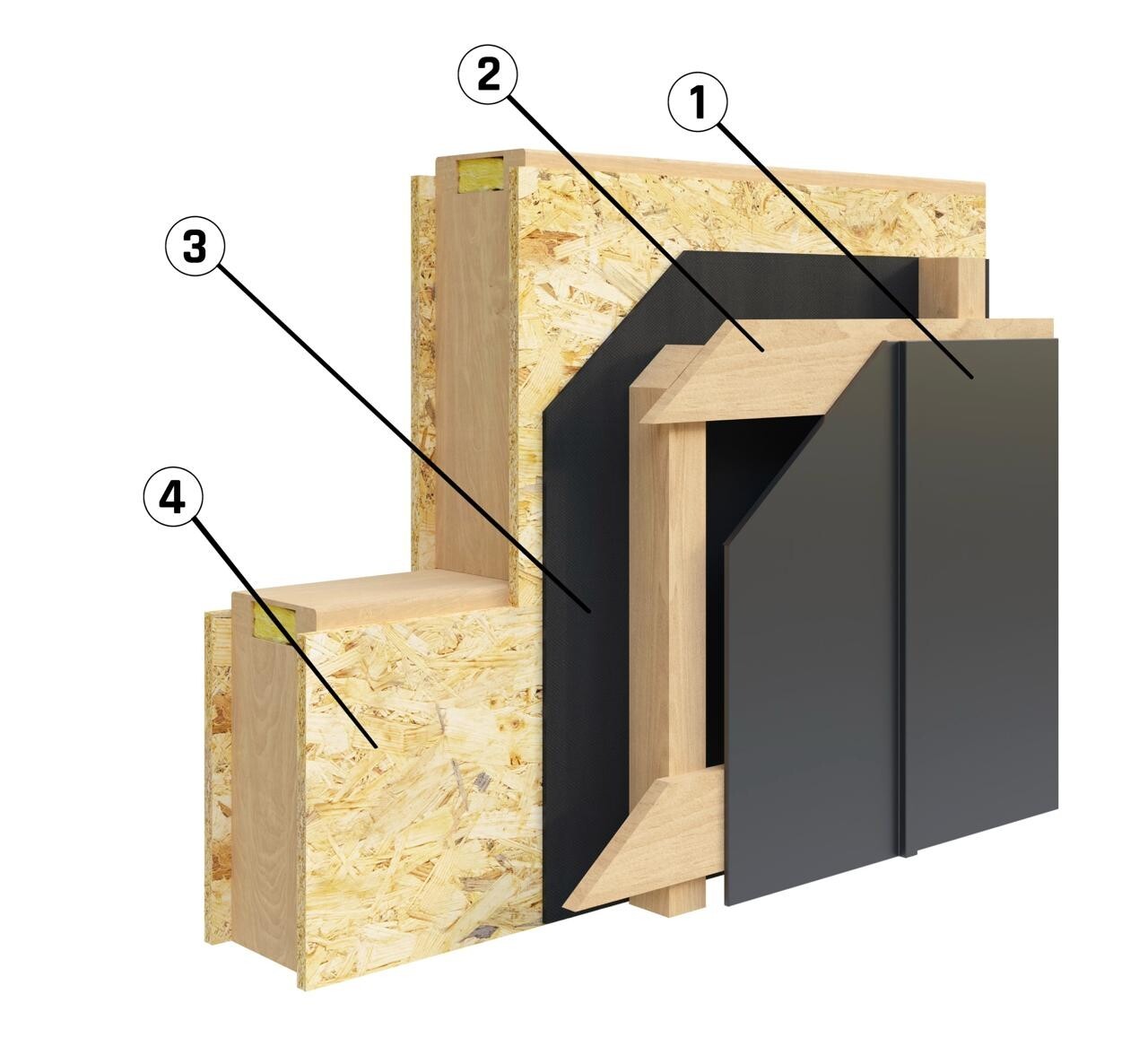 2
1
3
4